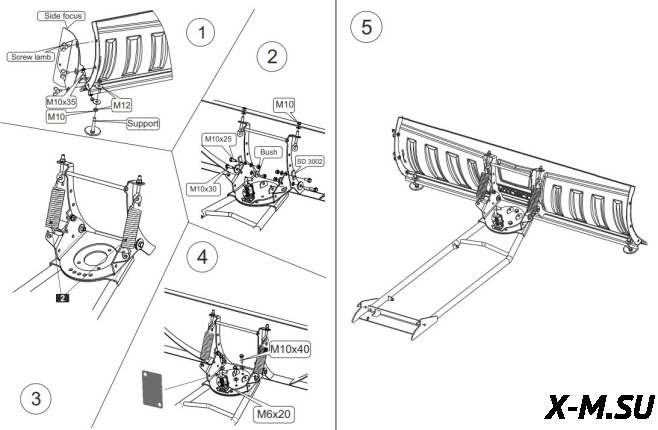 Side focus

Screw lamb

M10x35

M12

M10

Support

1

2

M10

M10x25

Bush

SD 3002

M10x30

2

3

4

M10x40

M6x20

5

X-M.SU