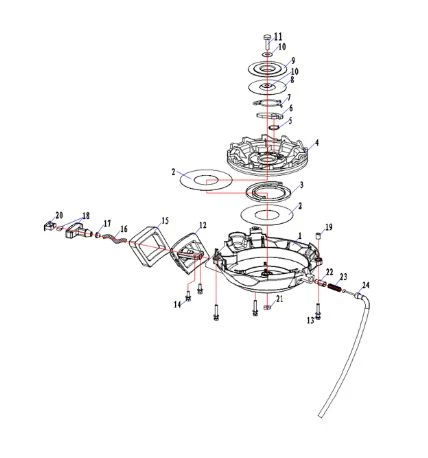 11
10
9
10
8
7
6
5
4
2
3
2
20
18
17
16
15
12
1
19
22
23
24
14
21
13